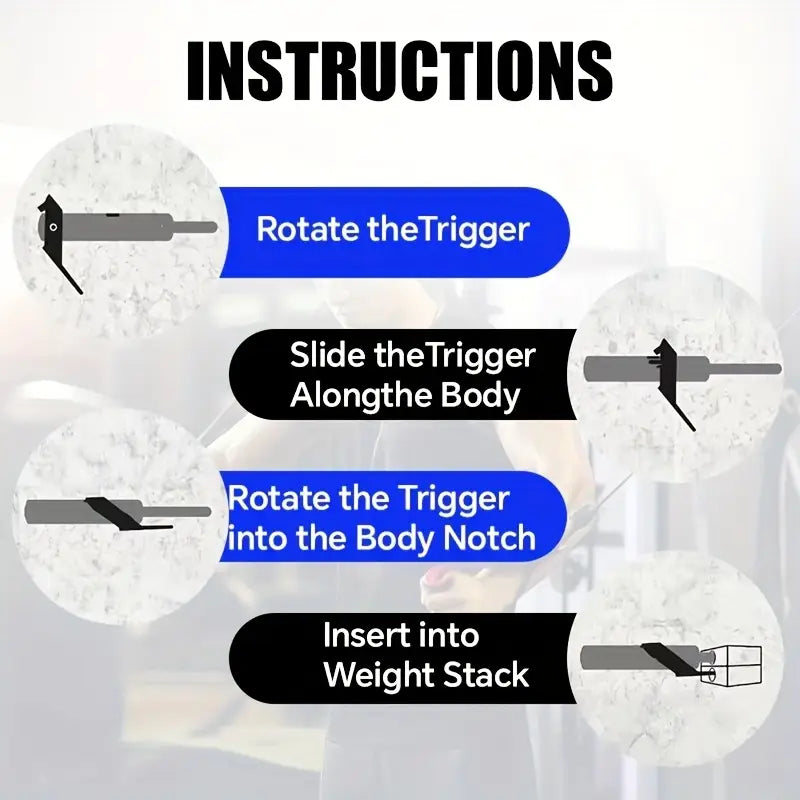 INSTRUCTIONS

Rotate theTrigger

Slide theTrigger Alongthe Body

Rotate the Trigger into the Body Notch

Insert into Weight Stack